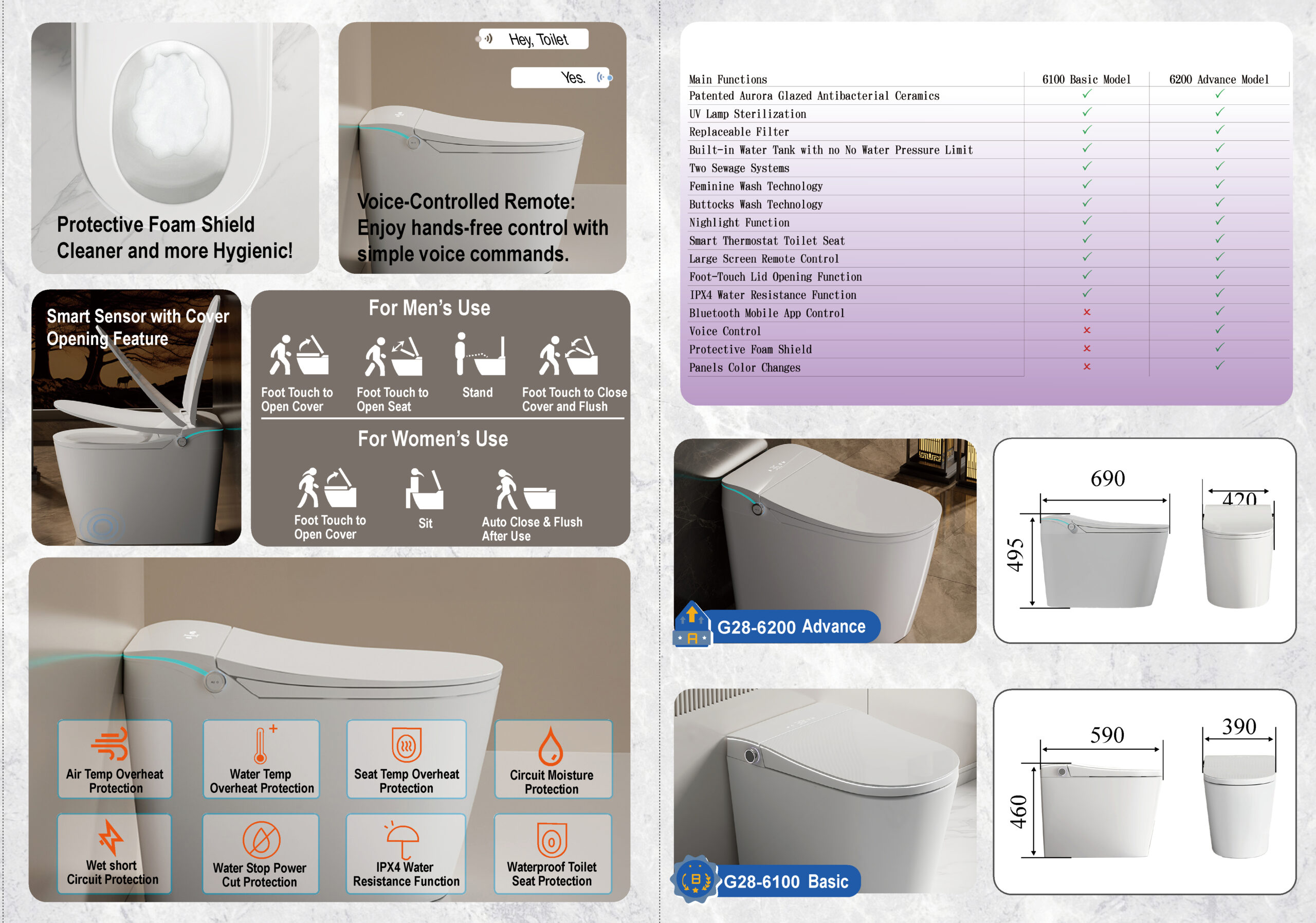 Protective Foam Shield Cleaner and more Hygienic!

Hey, Toilet

Yes.

Voice-Controlled Remote: Enjoy hands-free control with simple voice commands.

Smart Sensor with Cover Opening Feature

For Men's Use

Foot Touch to Open Cover

Foot Touch to Open Seat

Stand

Foot Touch to Close Cover and Flush

For Women's Use

Foot Touch to Open Cover

Sit

Auto Close & Flush After Use

Air Temp Overheat Protection

Water Temp Overheat Protection

Seat Temp Overheat Protection

Circuit Moisture Protection

Wet short Circuit Protection

Water Stop Power Cut Protection

IPX4 Water Resistance Function

Waterproof Toilet Seat Protection

| Main Functions | 6100 Basic Model | 6200 Advance Model |
|---|---|---|
| Patented Aurora Glazed Antibacterial Ceramics | ✓ | ✓ |
| UV Lamp Sterilization | ✓ | ✓ |
| Replaceable Filter | ✓ | ✓ |
| Built-in Water Tank with no No Water Pressure Limit | ✓ | ✓ |
| Two Sewage Systems | ✓ | ✓ |
| Feminine Wash Technology | ✓ | ✓ |
| Buttocks Wash Technology | ✓ | ✓ |
| Nighlight Function | ✓ | ✓ |
| Smart Thermostat Toilet Seat | ✓ | ✓ |
| Large Screen Remote Control | ✓ | ✓ |
| Foot-Touch Lid Opening Function | ✓ | ✓ |
| IPX4 Water Resistance Function | ✓ | ✓ |
| Bluetooth Mobile App Control | × | ✓ |
| Voice Control | × | ✓ |
| Protective Foam Shield | × | ✓ |
| Panels Color Changes | × | ✓ |

A

G28-6200 Advance

690

420

495

B

G28-6100 Basic

590

390

460